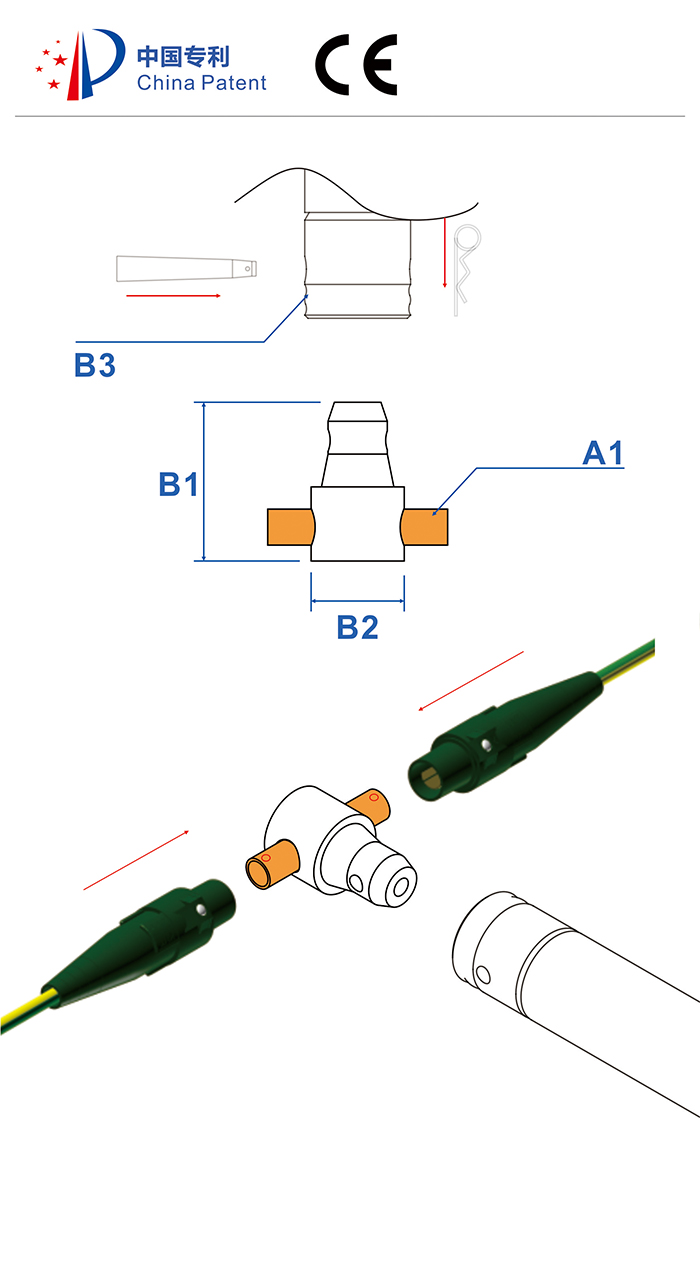 中国专利
China Patent

CE

B3

B1

A1

B2