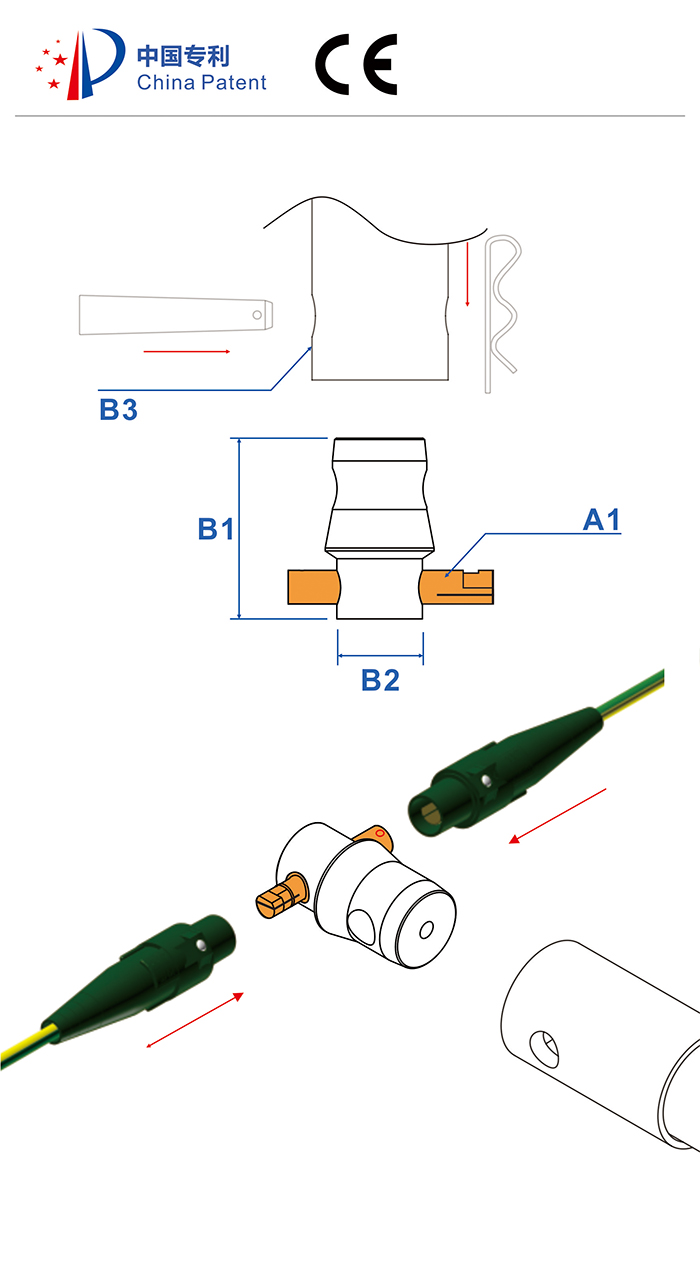 中国专利
China Patent

CE

B3

B1

A1

B2