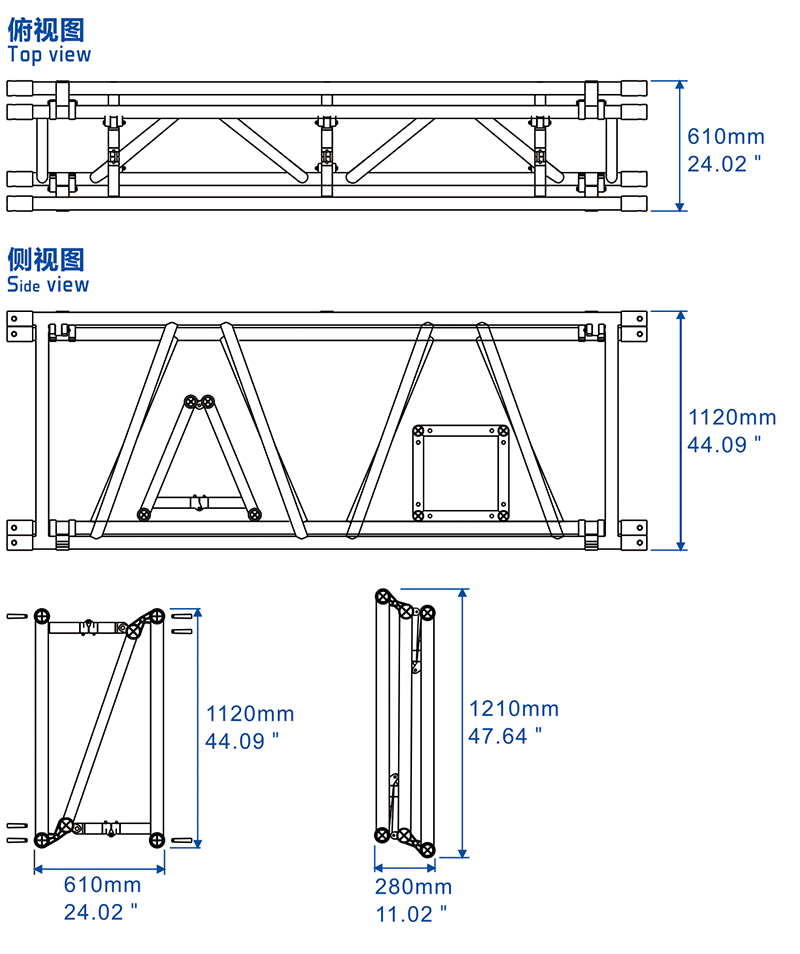 俯视图
Top view

610mm
24.02 "

侧视图
Side view

1120mm
44.09 "

1120mm
44.09 "

610mm
24.02 "

1210mm
47.64 "

280mm
11.02 "